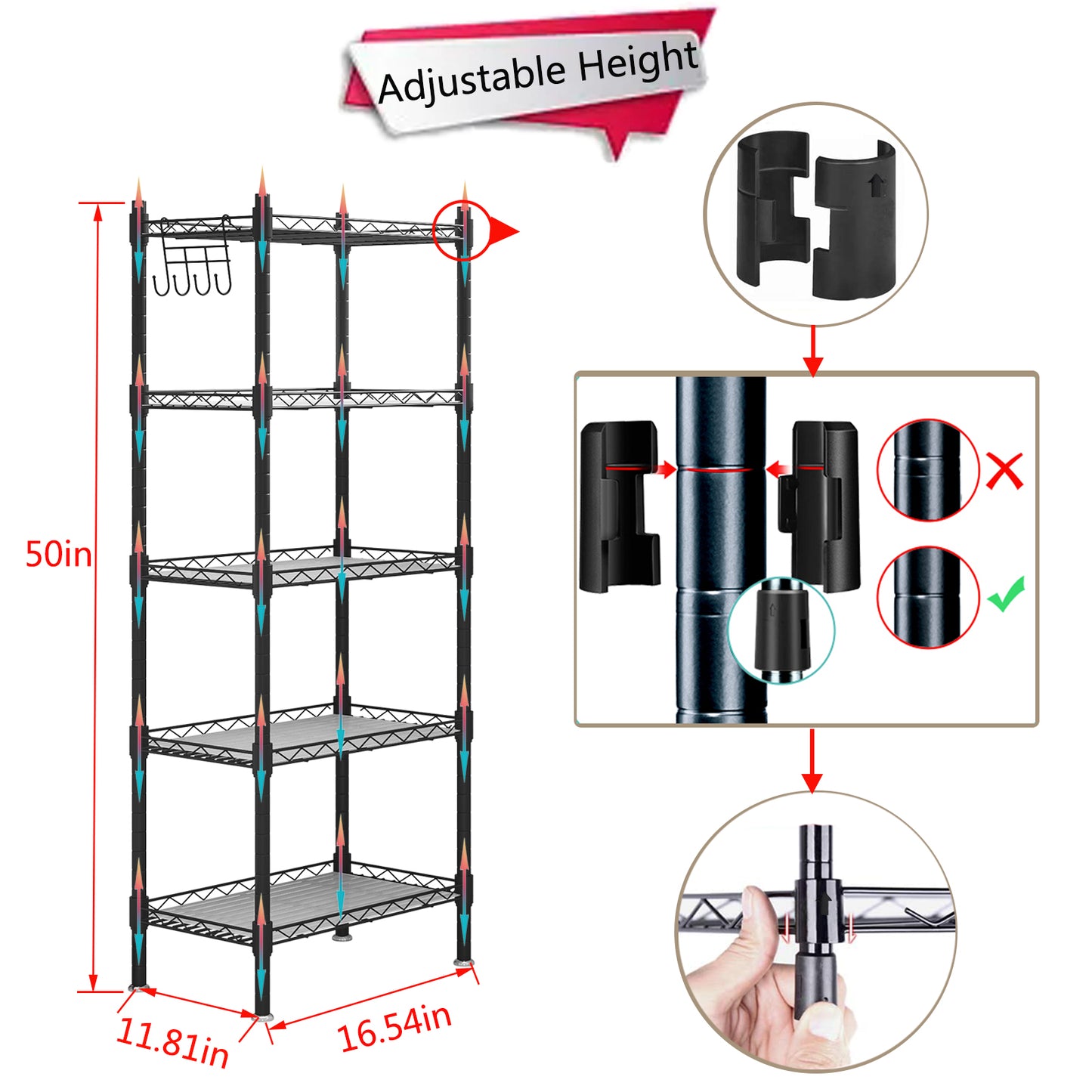 Adjustable Height

50in

11.81in

16.54in