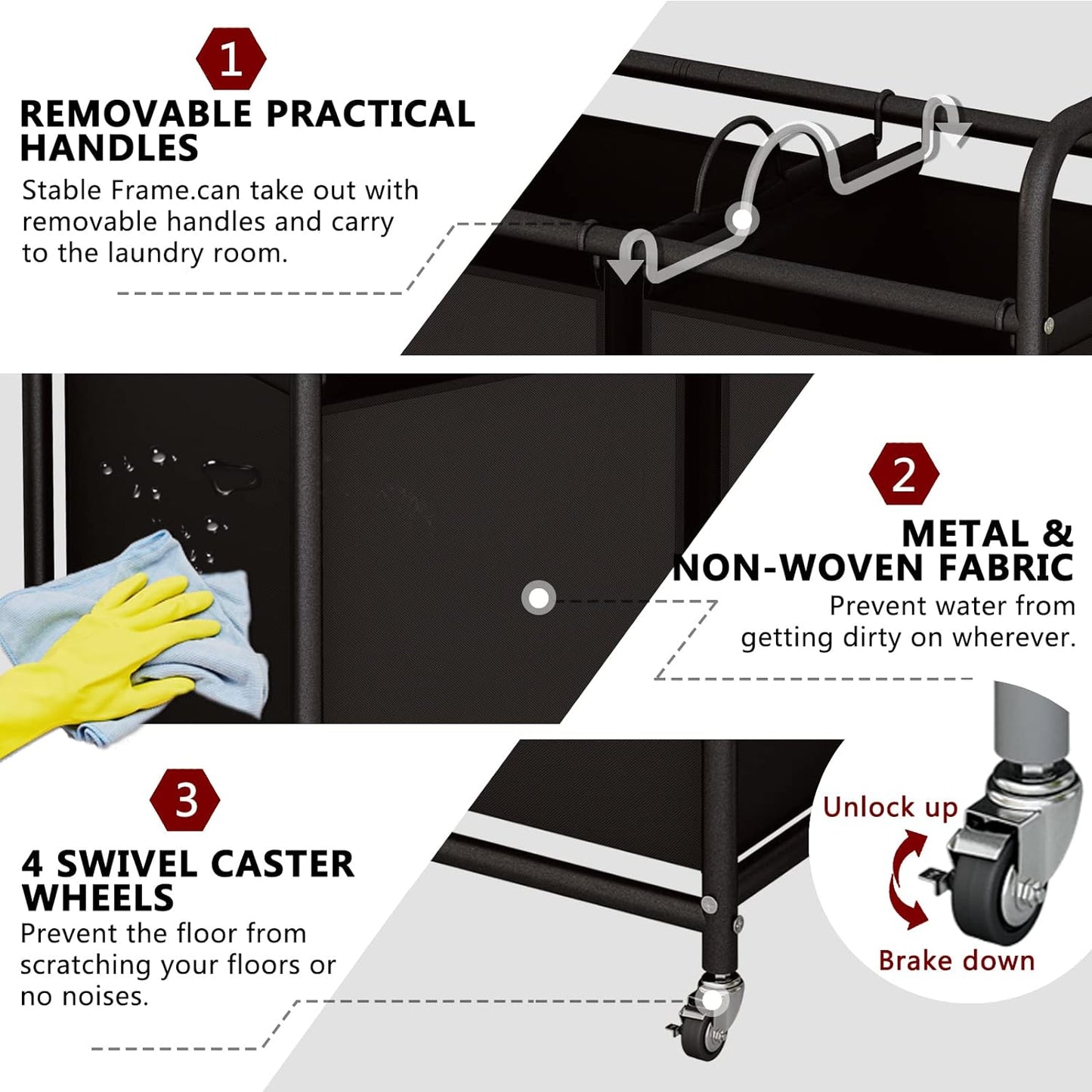 1

REMOVABLE PRACTICAL HANDLES

Stable Frame.can take out with removable handles and carry to the laundry room.

2

METAL & NON-WOVEN FABRIC

Prevent water from getting dirty on wherever.

3

4 SWIVEL CASTER WHEELS

Prevent the floor from scratching your floors or no noises.

Unlock up

Brake down