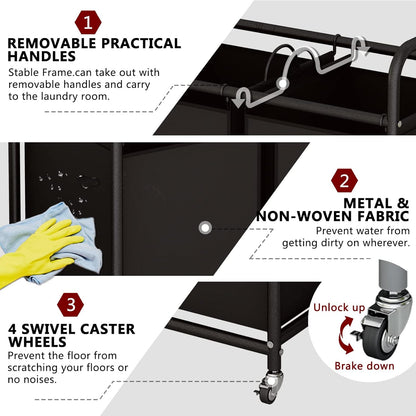 1

REMOVABLE PRACTICAL HANDLES

Stable Frame.can take out with removable handles and carry to the laundry room.

2

METAL & NON-WOVEN FABRIC

Prevent water from getting dirty on wherever.

3

4 SWIVEL CASTER WHEELS

Prevent the floor from scratching your floors or no noises.

Unlock up

Brake down